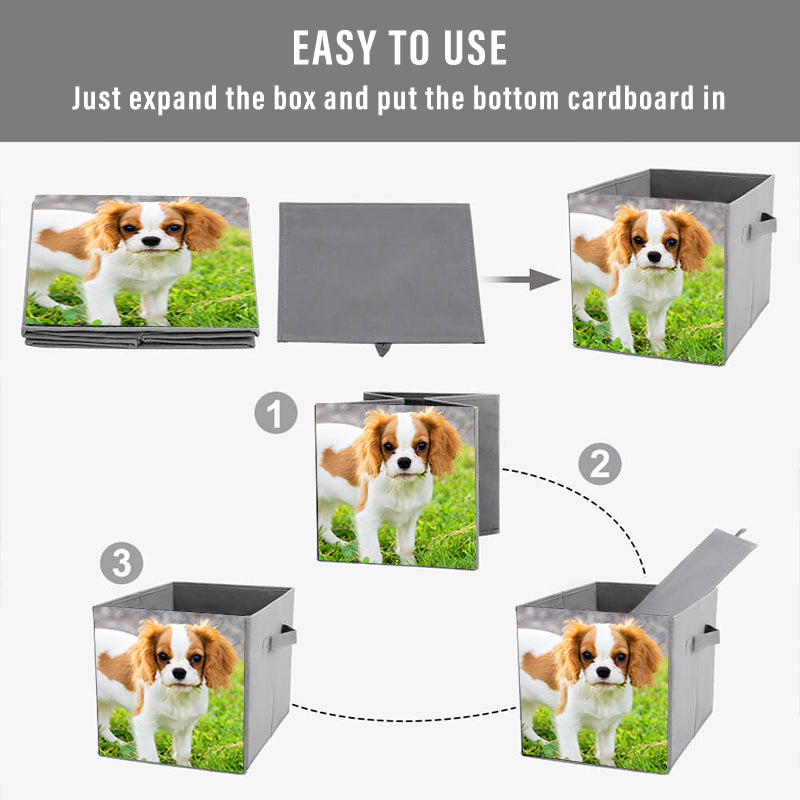 EASY TO USE
Just expand the box and put the bottom cardboard in

1

2

3