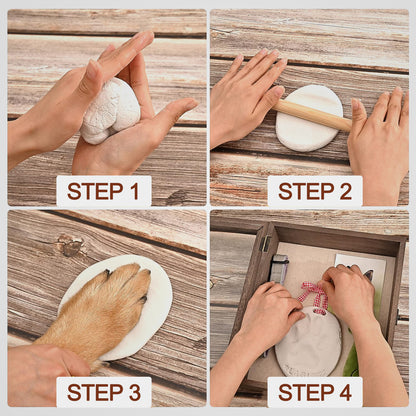 STEP 1

STEP 2

STEP 3

STEP 4